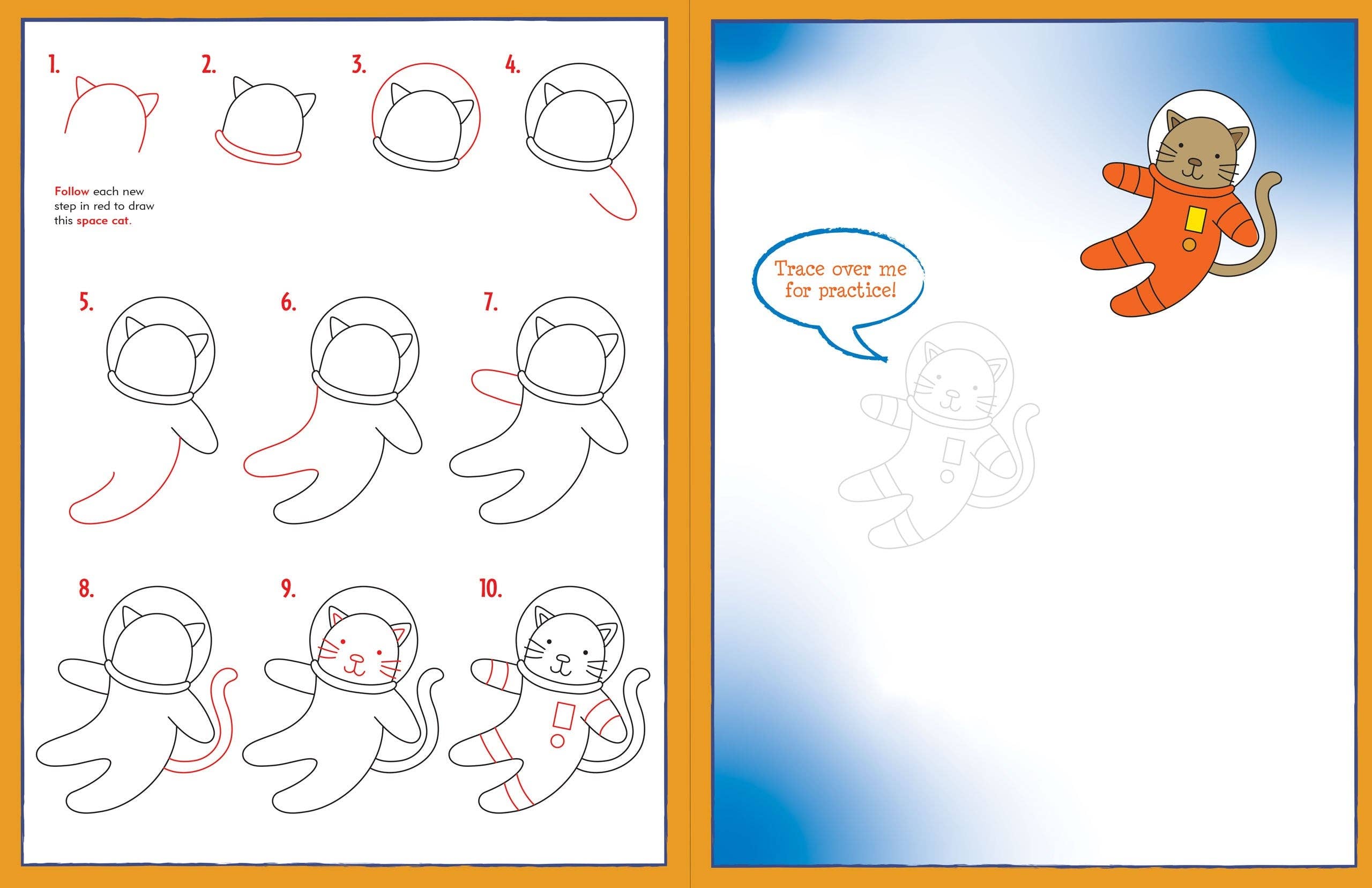 1.

2.

3.

4.

Follow each new step in red to draw this space cat.

5.

6.

7.

8.

9.

10.

Trace over me for practice!